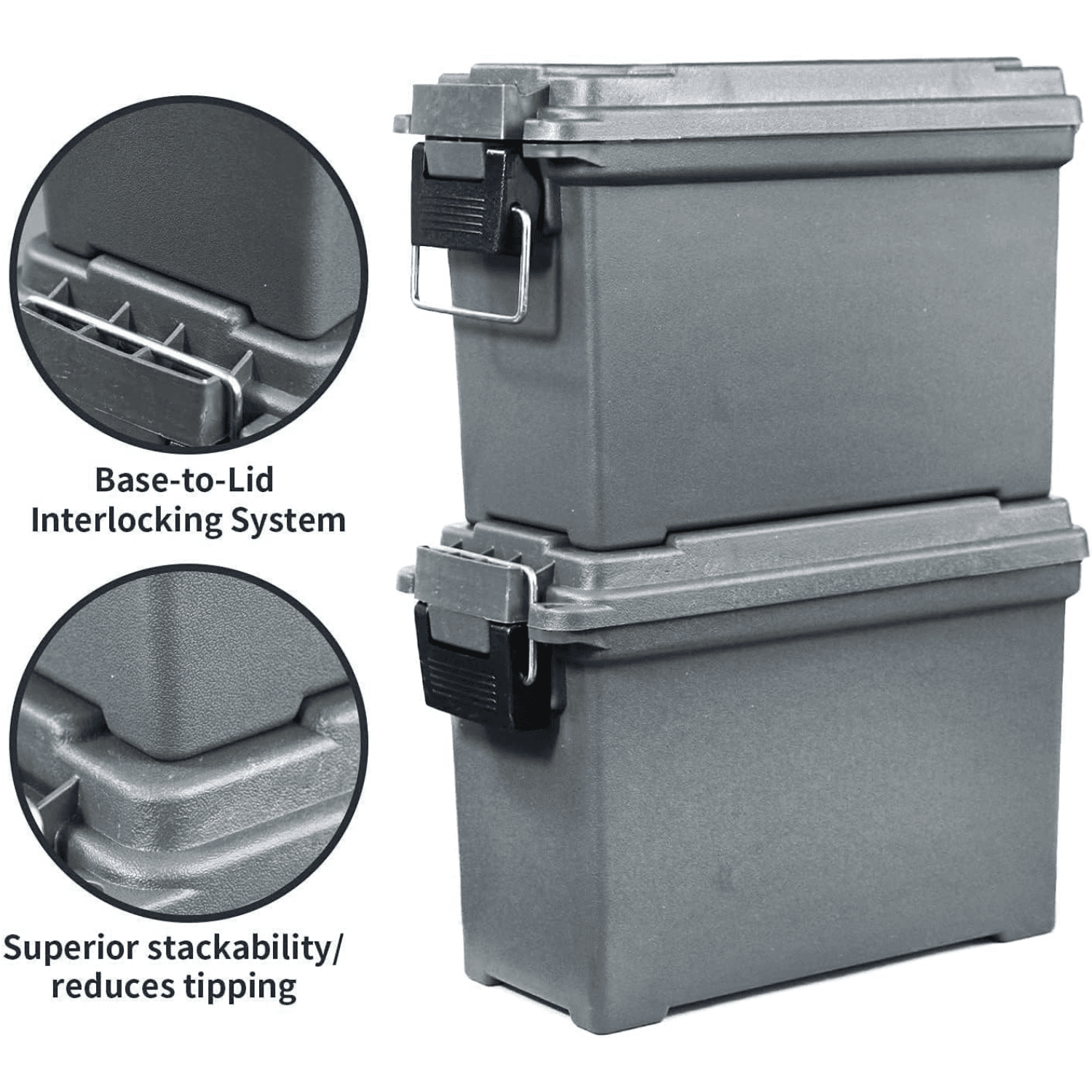 Base-to-Lid Interlocking System

Superior stackability/ reduces tipping